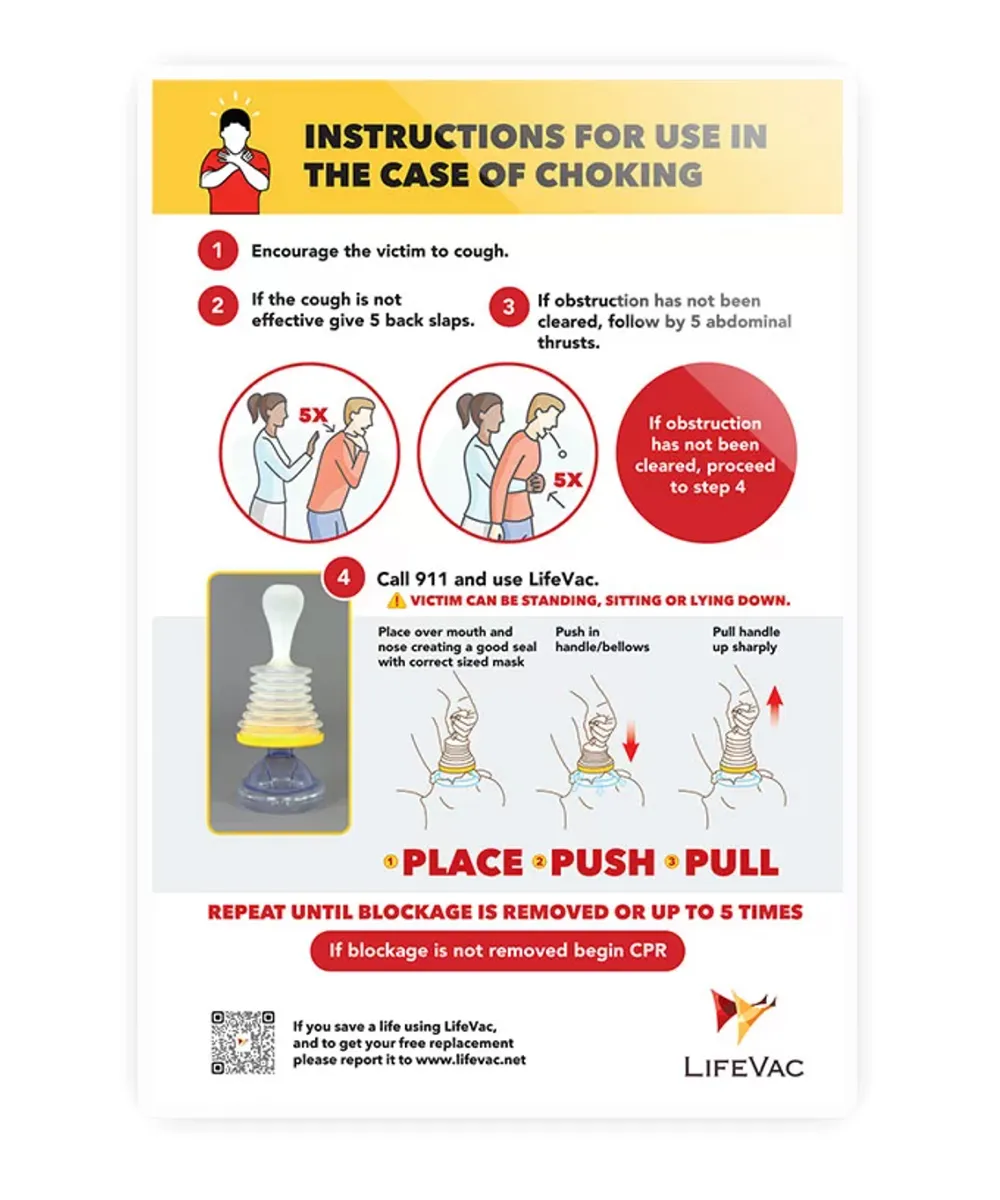 INSTRUCTIONS FOR USE IN THE CASE OF CHOKING

1 Encourage the victim to cough.

2 If the cough is not effective give 5 back slaps.

3 If obstruction has not been cleared, follow by 5 abdominal thrusts.

5X

5X

If obstruction has not been cleared, proceed to step 4

4 Call 911 and use LifeVac.

VICTIM CAN BE STANDING, SITTING OR LYING DOWN.

Place over mouth and nose creating a good seal with correct sized mask

Push in handle/bellows

Pull handle up sharply

1 PLACE 2 PUSH 3 PULL

REPEAT UNTIL BLOCKAGE IS REMOVED OR UP TO 5 TIMES

If blockage is not removed begin CPR

If you save a life using LifeVac, and to get your free replacement please report it to www.lifevac.net

LIFEVAC